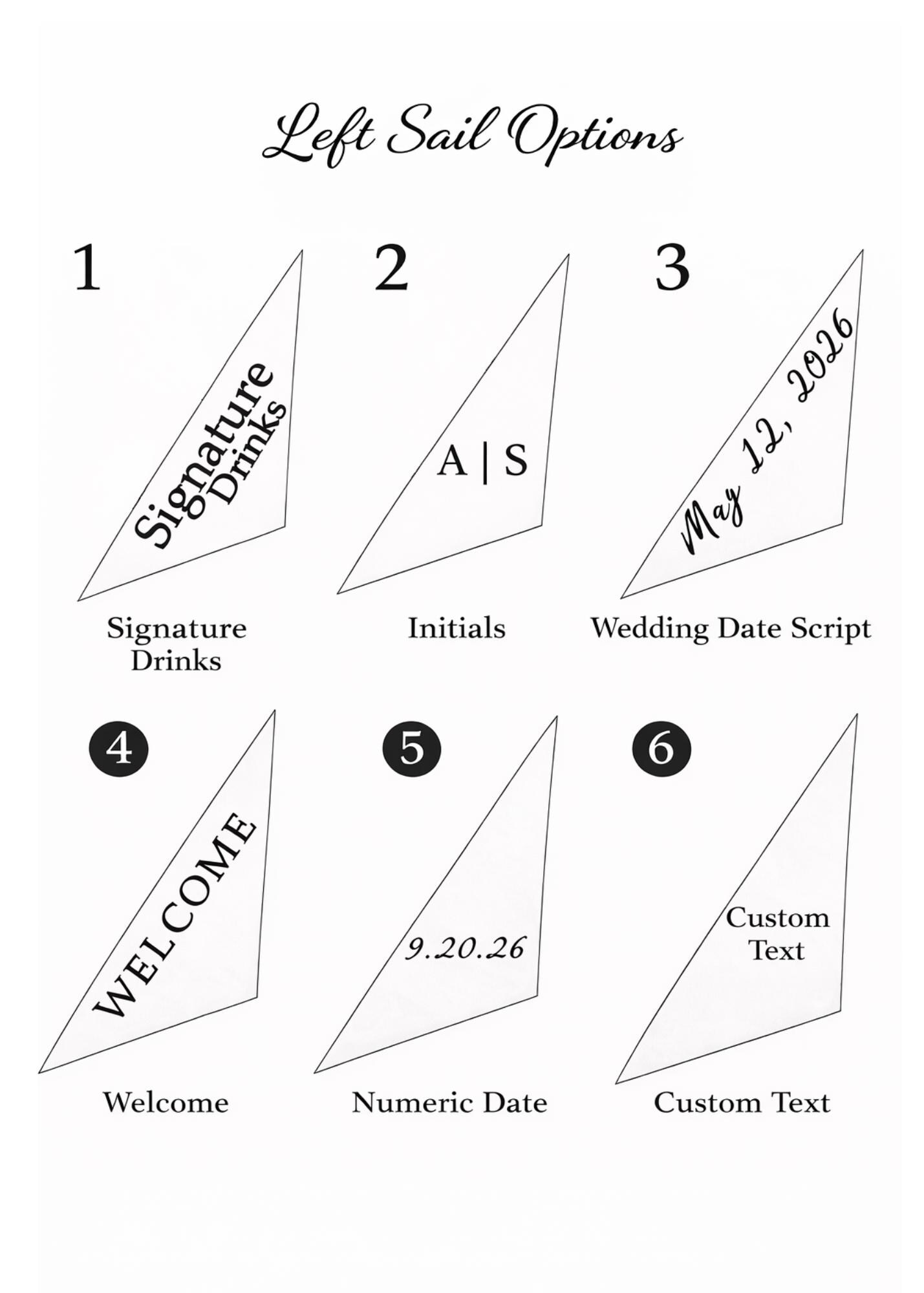 Left Sail Options

1

Signature Drinks

Signature Drinks

2

A | S

Initials

3

May 12, 2026

Wedding Date Script

4

WELCOME

Welcome

5

9.20.26

Numeric Date

6

Custom Text

Custom Text